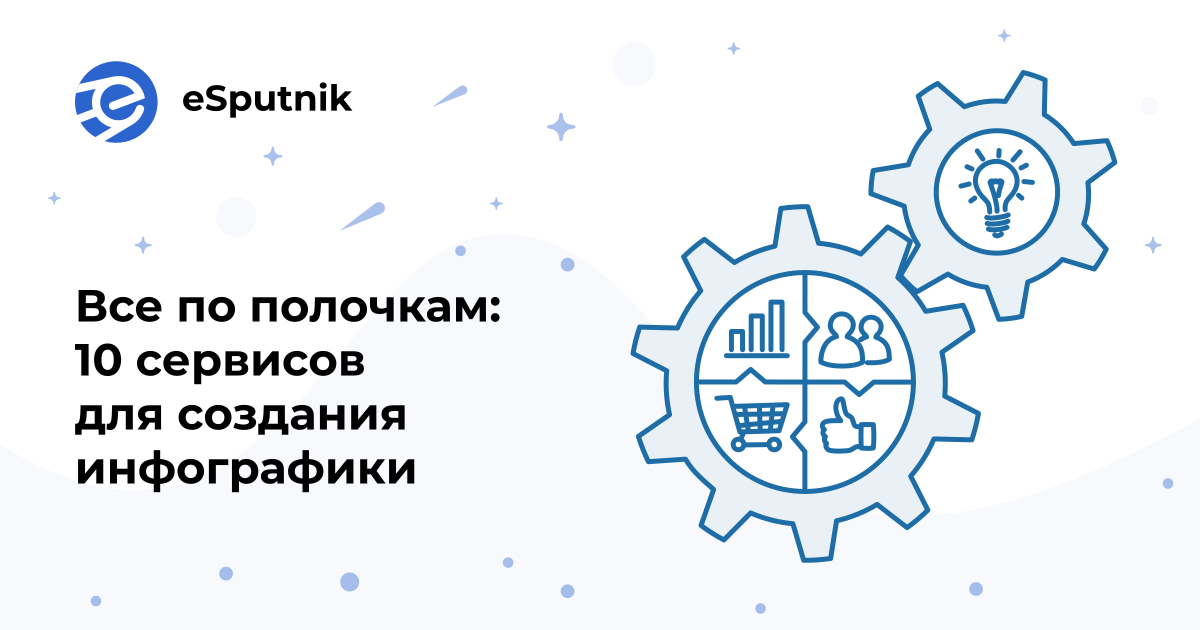 eSputnik

Все по полочкам: 10 сервисов для создания инфографики